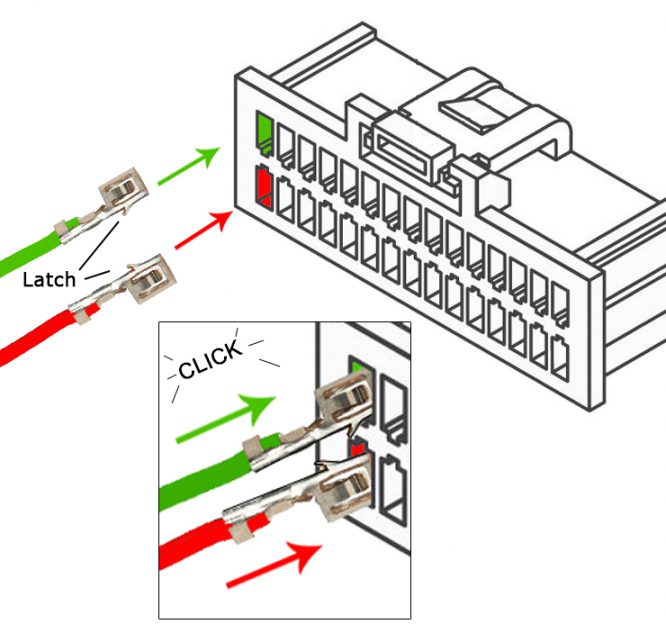 Latch

CLICK